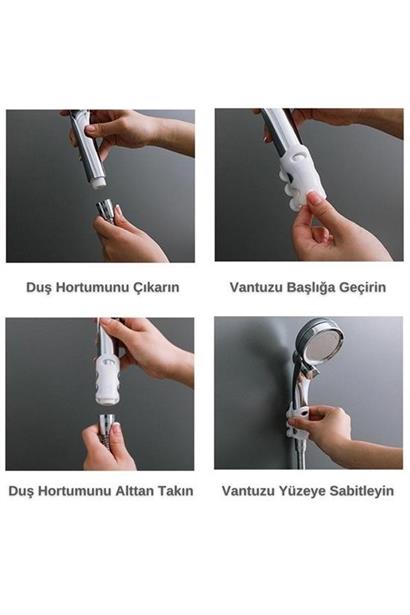 Duş Hortumunu Çıkarın

Vantuzu Başlığa Geçirin

Duş Hortumunu Alttan Takın

Vantuzu Yüzeye Sabitleyin