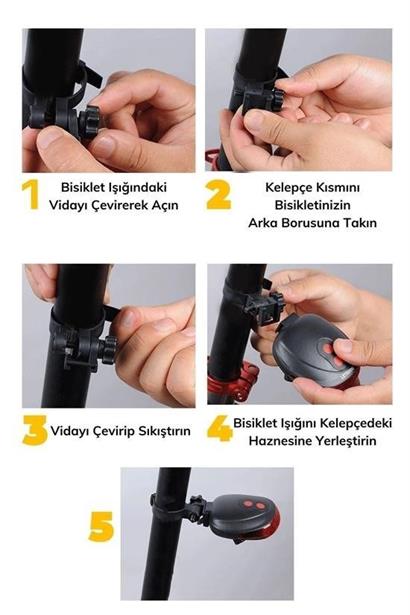 1 Bisiklet Işığındaki Vidayı Çevirerek Açın

2 Kelepçe Kısmını Bisikletinizin Arka Borusuna Takın

3 Vidayı Çevirip Sıkıştırın

4 Bisiklet Işığını Kelepçedeki Haznesine Yerleştirin

5