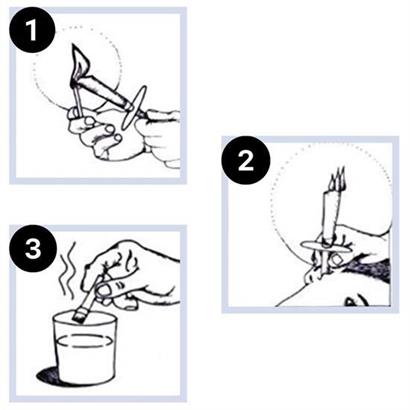 1

2

3