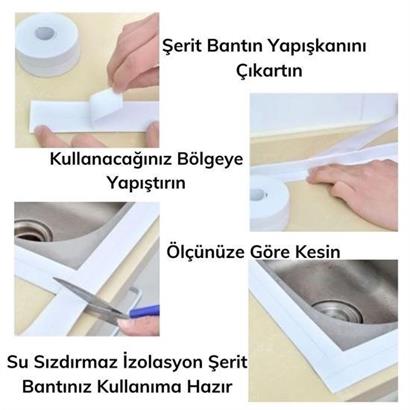 Şerit Bantın Yapışkanını Çıkartın

Kullanacağınız Bölgeye Yapıştırın

Ölçünüze Göre Kesin

Su Sızdırmaz İzolasyon Şerit Bantınız Kullanıma Hazır